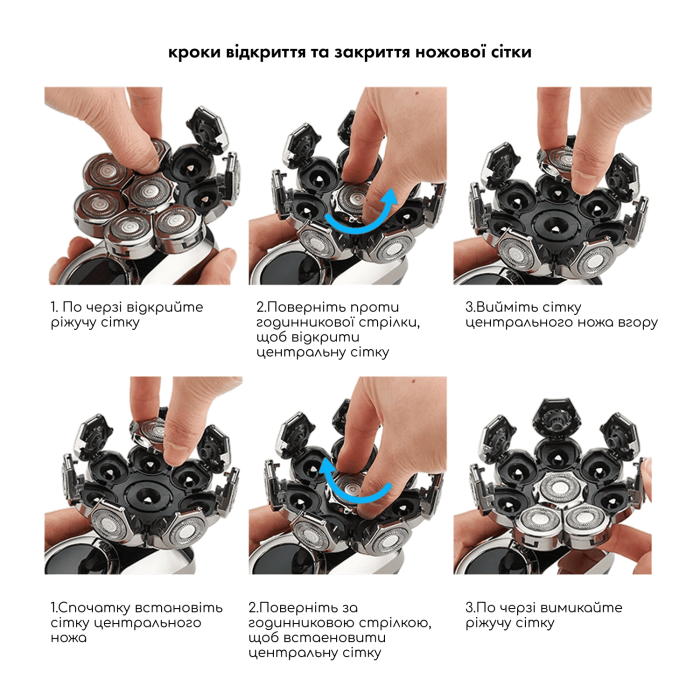 кроки відкриття та закриття ножової сітки

1. По черзі відкрийте ріжучу сітку

2.Поверніть проти годинникової стрілки, щоб відкрити центральну сітку

3.Вийміть сітку центрального ножа вгору

1.Спочатку встановіть сітку центрального ножа

2.Поверніть за годинниковою стрілкою, щоб встаеновити центральну сітку

3.По черзі вимикайте ріжучу сітку